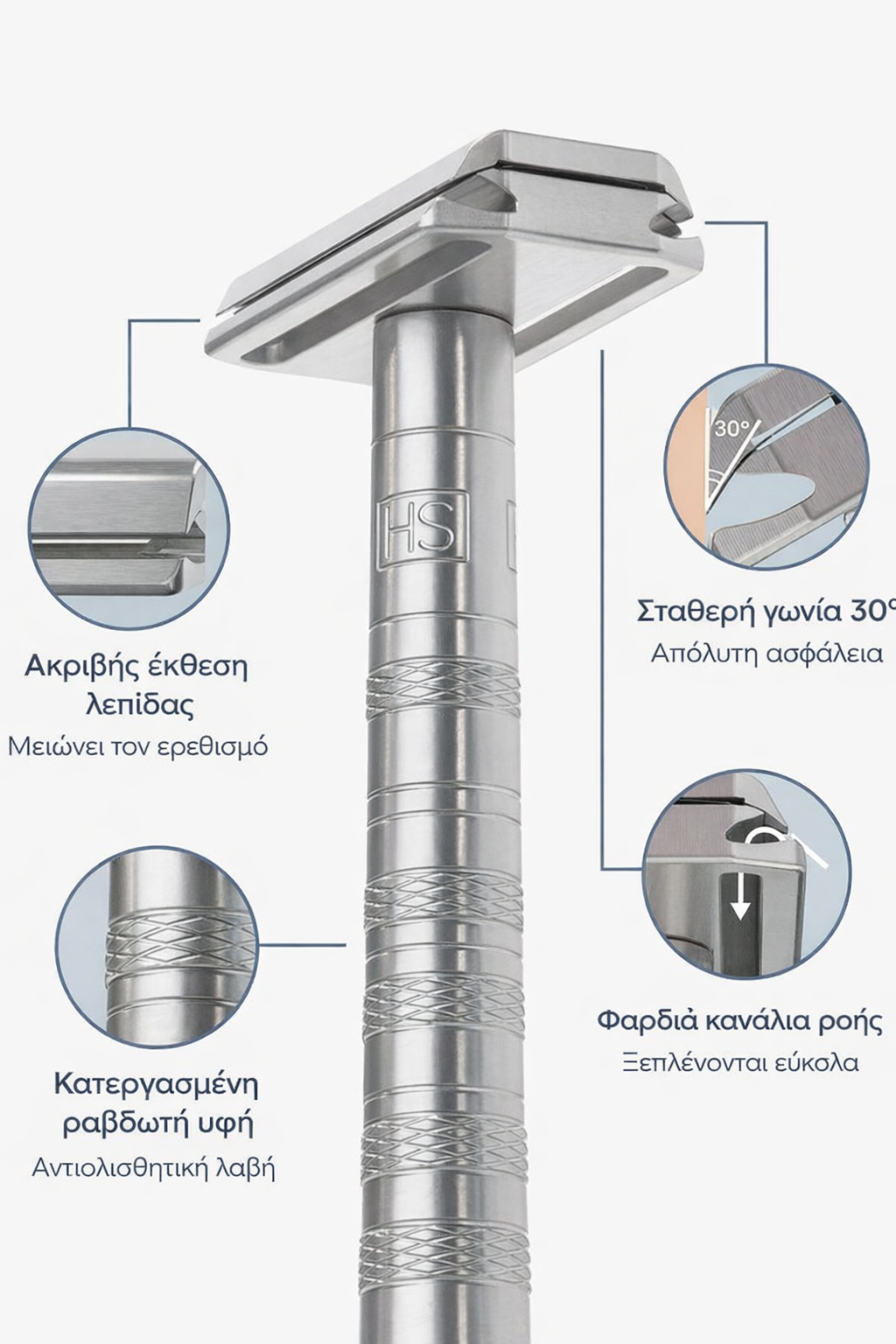 HS

30°

Σταθερή γωνία 30°
Απόλυτη ασφάλεια

Ακριβής έκθεση λεπίδας
Μειώνει τον ερεθισμό

Φαρδιά κανάλια ροής
Ξεπλένονται εύκολα

Κατεργασμένη ραβδωτή υφή
Αντιολισθητική λαβή