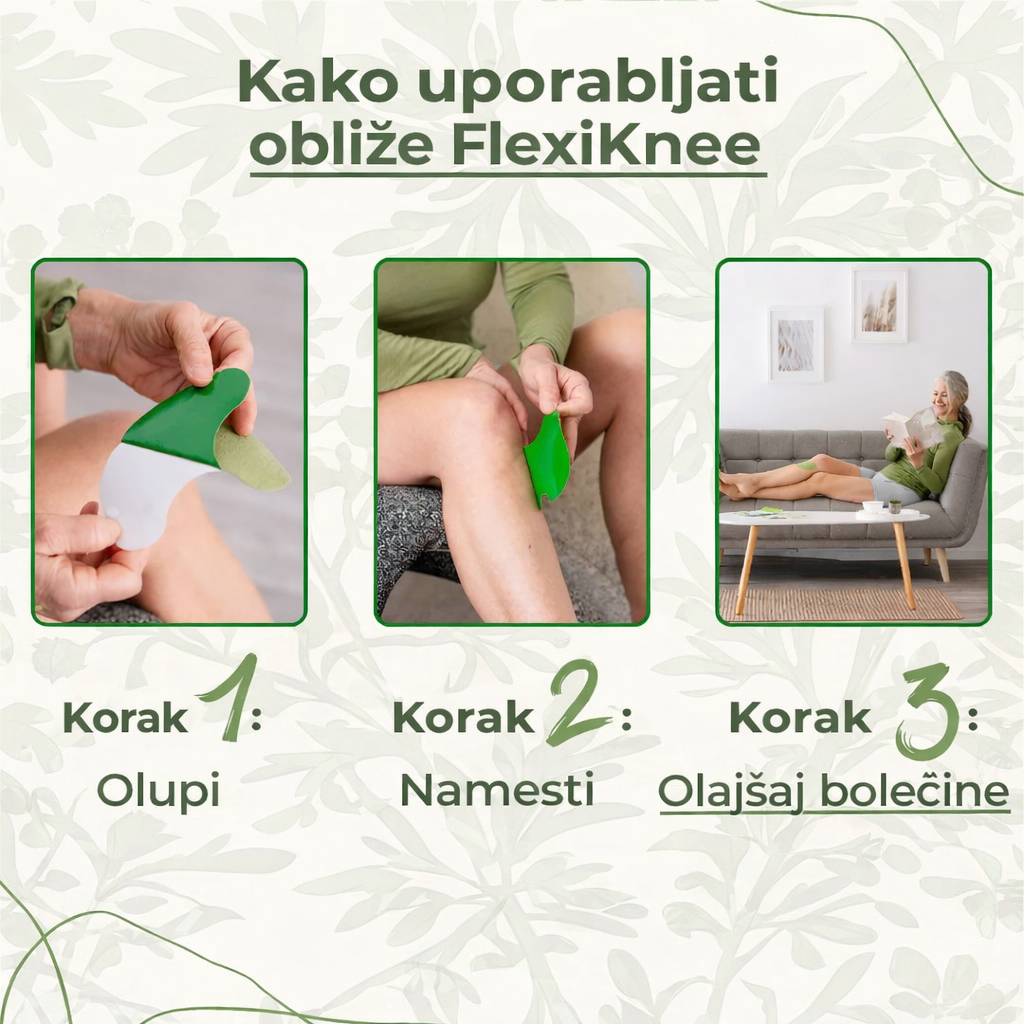 Kako uporabljati obliže FlexiKnee

Korak 1:
Olupi

Korak 2:
Namesti

Korak 3:
Olajšaj bolečine